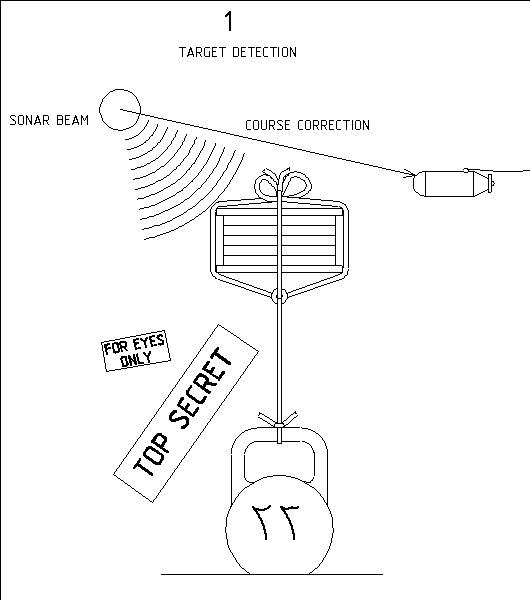 1

TARGET DETECTION

SONAR BEAM

COURSE CORRECTION

FOR EYES ONLY

TOP SECRET

٢٢