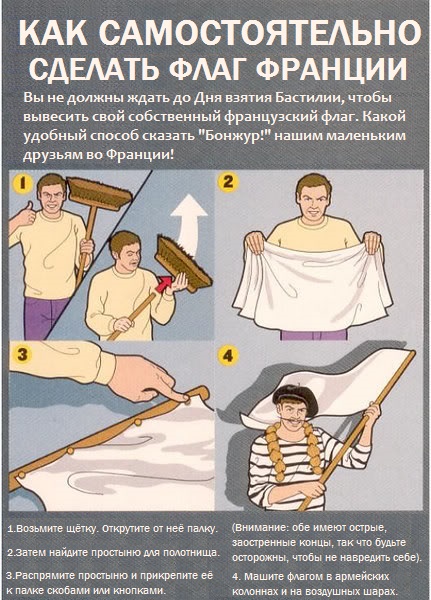 КАК САМОСТОЯТЕЛЬНО СДЕЛАТЬ ФЛАГ ФРАНЦИИ

Вы не должны ждать до Дня взятия Бастилии, чтобы вывесить свой собственный французский флаг. Какой удобный способ сказать "Бонжур!" нашим маленьким друзьям во Франции!

1

2

3

4

1.Возьмите щётку. Открутите от неё палку.

2.Затем найдите простыню для полотнища.

3.Распрямите простыню и прикрепите её к палке скобами или кнопками.

(Внимание: обе имеют острые, заостренные концы, так что будьте осторожны, чтобы не навредить себе).

4. Машите флагом в армейских колоннах и на воздушных шарах.